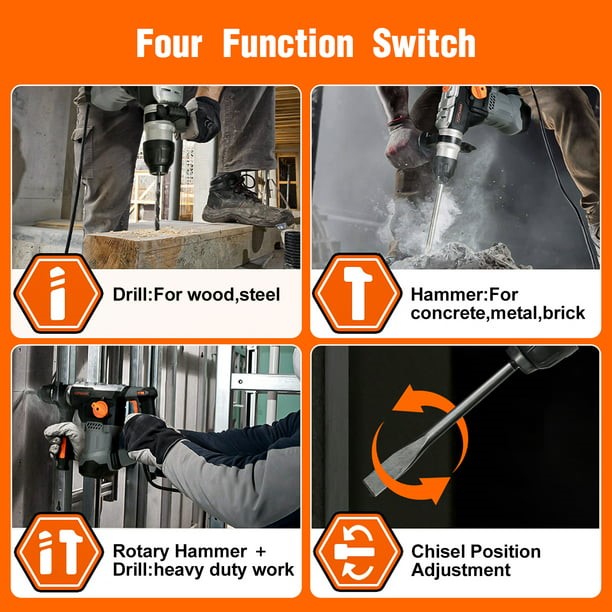 Four Function Switch

Drill:For wood,steel

Hammer:For concrete,metal,brick

Rotary Hammer + Drill:heavy duty work

Chisel Position Adjustment