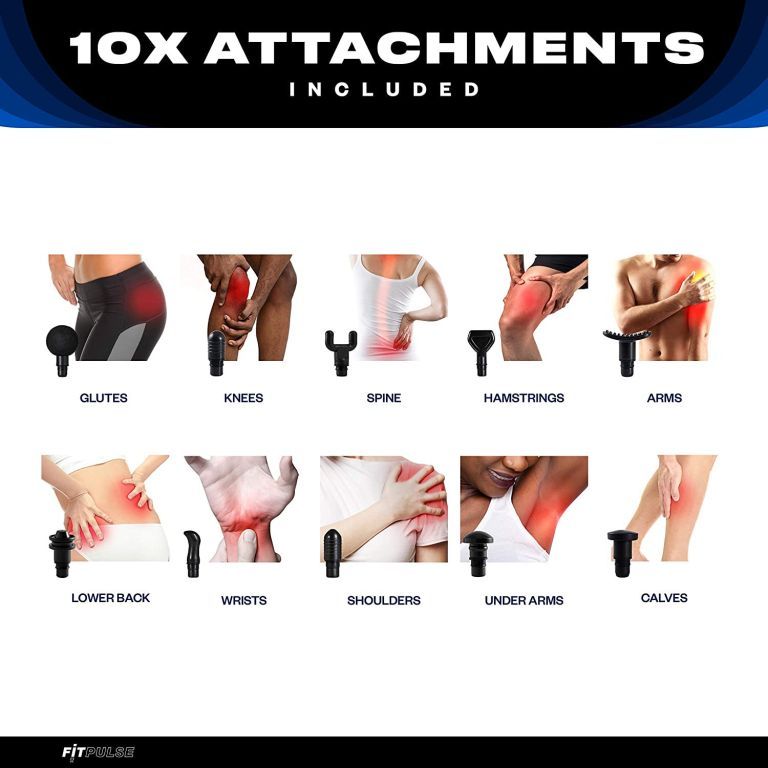 10X ATTACHMENTS
INCLUDED

GLUTES
KNEES
SPINE
HAMSTRINGS
ARMS

LOWER BACK
WRISTS
SHOULDERS
UNDER ARMS
CALVES

FITPULSE